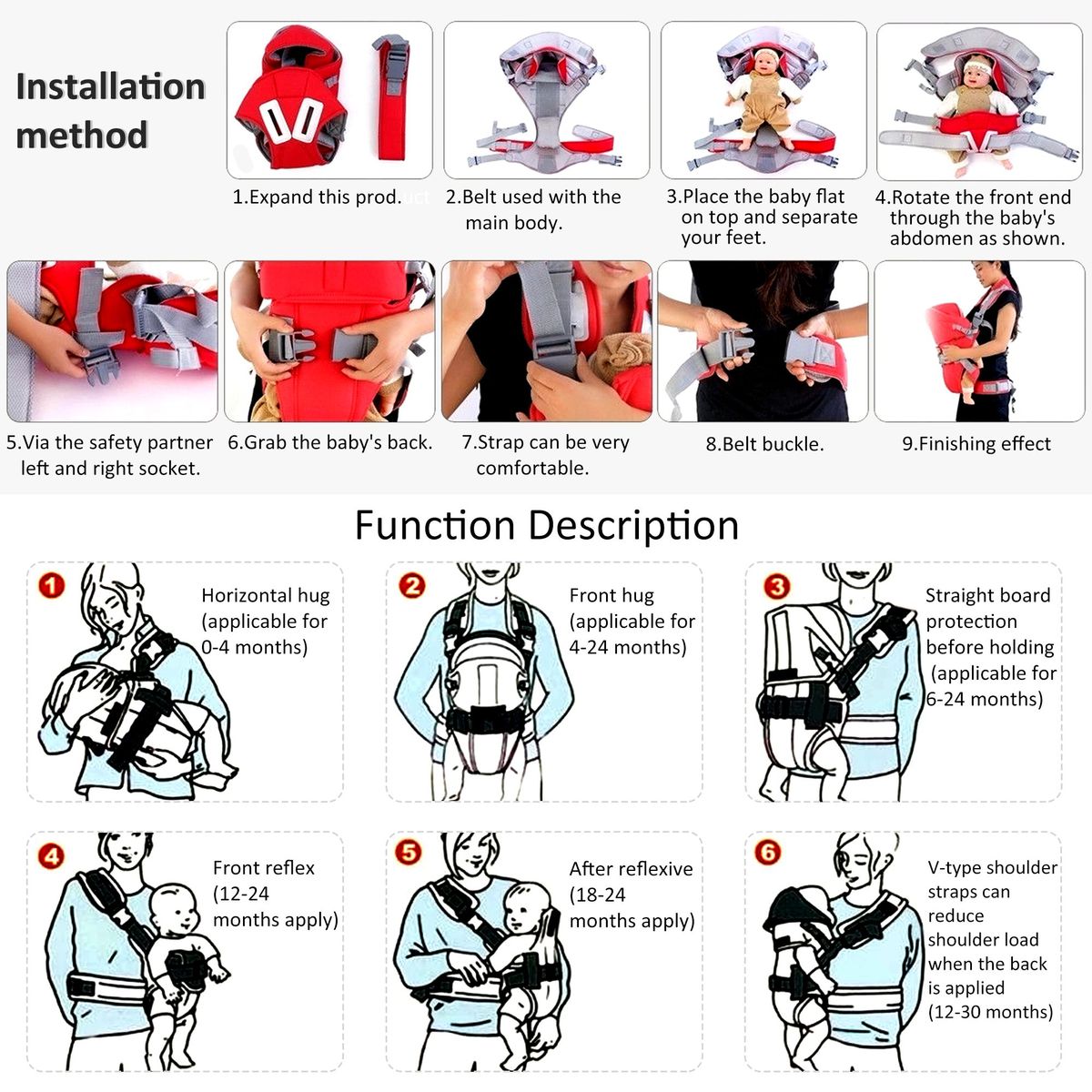 Installation method

1.Expand this prod.

2.Belt used with the main body.

3.Place the baby flat on top and separate your feet.

4.Rotate the front end through the baby's abdomen as shown.

5.Via the safety partner left and right socket.

6.Grab the baby's back.

7.Strap can be very comfortable.

8.Belt buckle.

9.Finishing effect

Function Description

1 Horizontal hug (applicable for 0-4 months)

2 Front hug (applicable for 4-24 months)

3 Straight board protection before holding (applicable for 6-24 months)

4 Front reflex (12-24 months apply)

5 After reflexive (18-24 months apply)

6 V-type shoulder straps can reduce shoulder load when the back is applied (12-30 months)